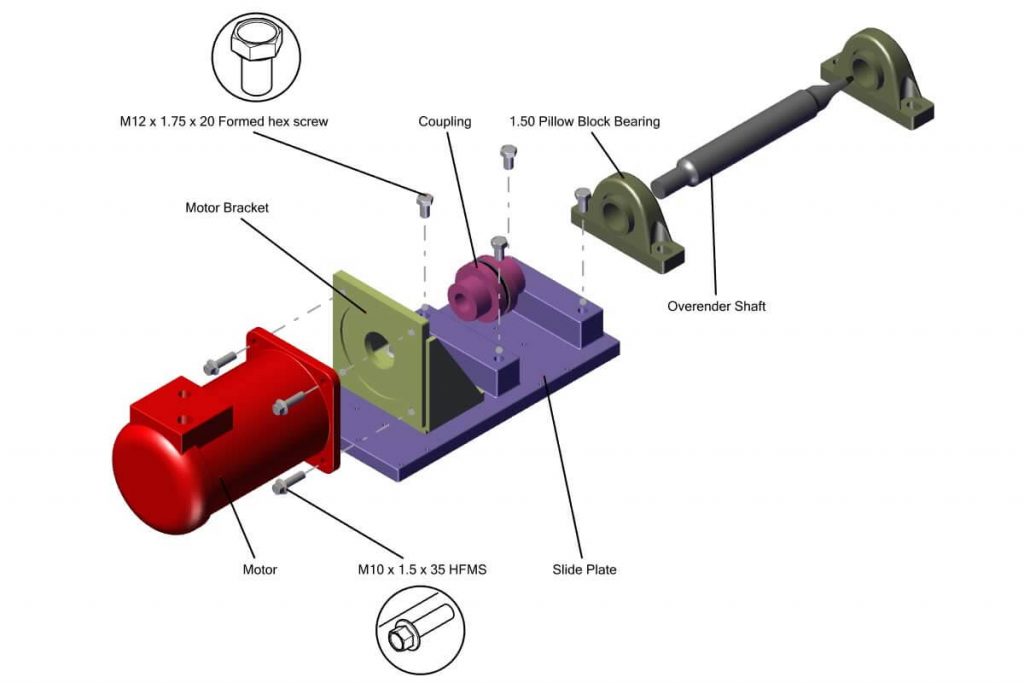 M12 x 1.75 x 20 Formed hex screw

Coupling

1.50 Pillow Block Bearing

Motor Bracket

Overender Shaft

Motor

M10 x 1.5 x 35 HFMS

Slide Plate